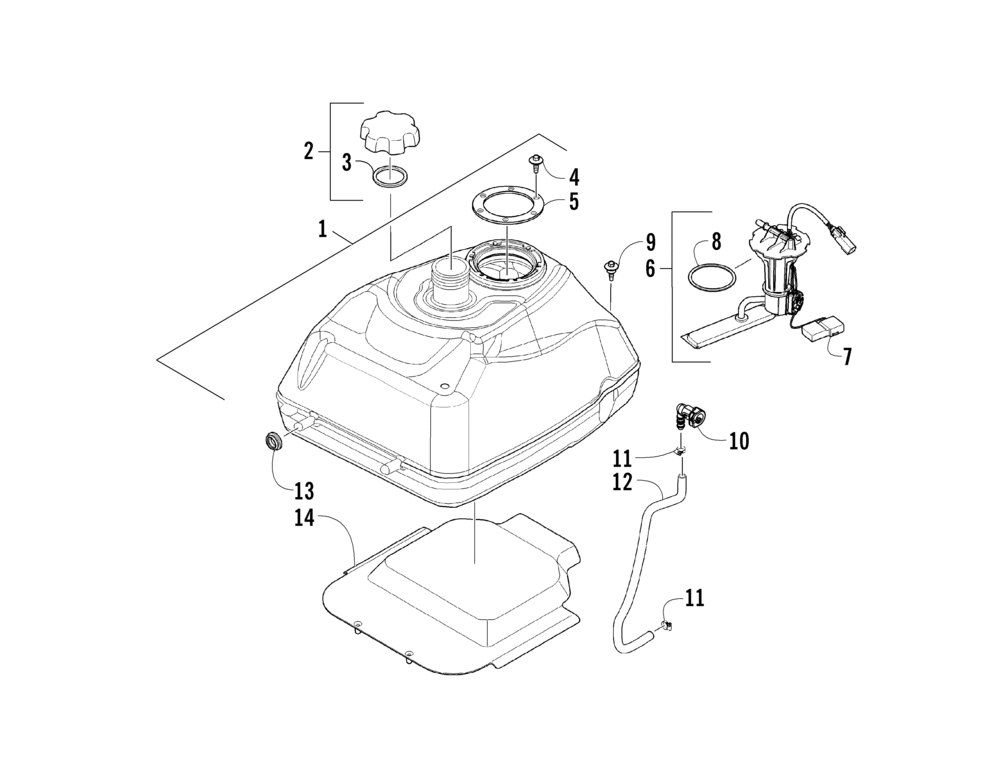 2
3
4
5
1
9
8
6
7
10
11
12
13
14
11